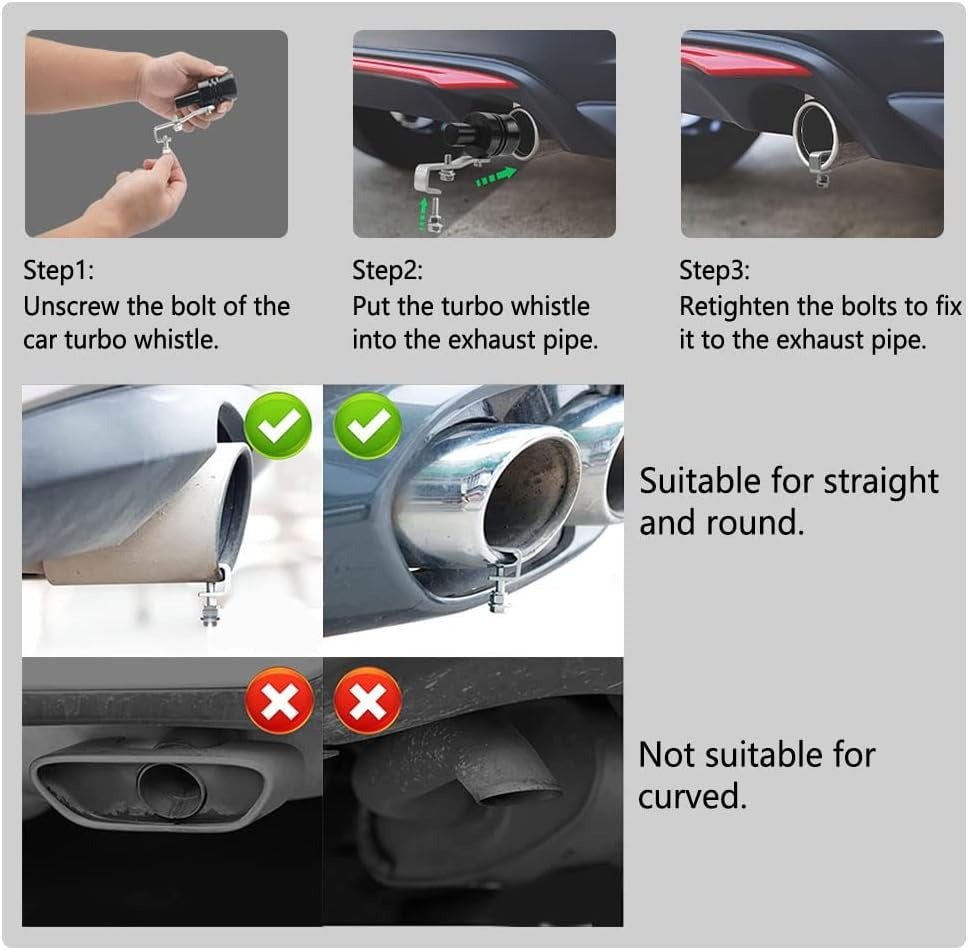 Step1:
Unscrew the bolt of the car turbo whistle.

Step2:
Put the turbo whistle into the exhaust pipe.

Step3:
Retighten the bolts to fix it to the exhaust pipe.

Suitable for straight and round.

Not suitable for curved.